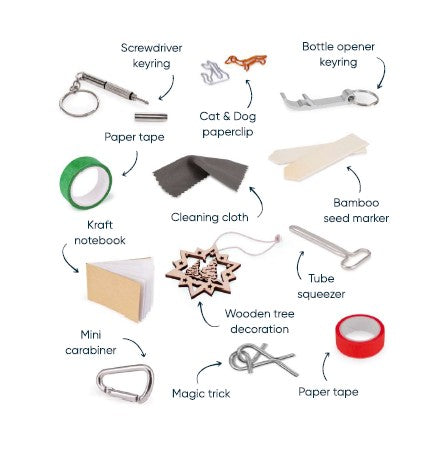 Screwdriver keyring

Cat & Dog paperclip

Bottle opener keyring

Paper tape

Cleaning cloth

Bamboo seed marker

Kraft notebook

Tube squeezer

Wooden tree decoration

Mini carabiner

Magic trick

Paper tape